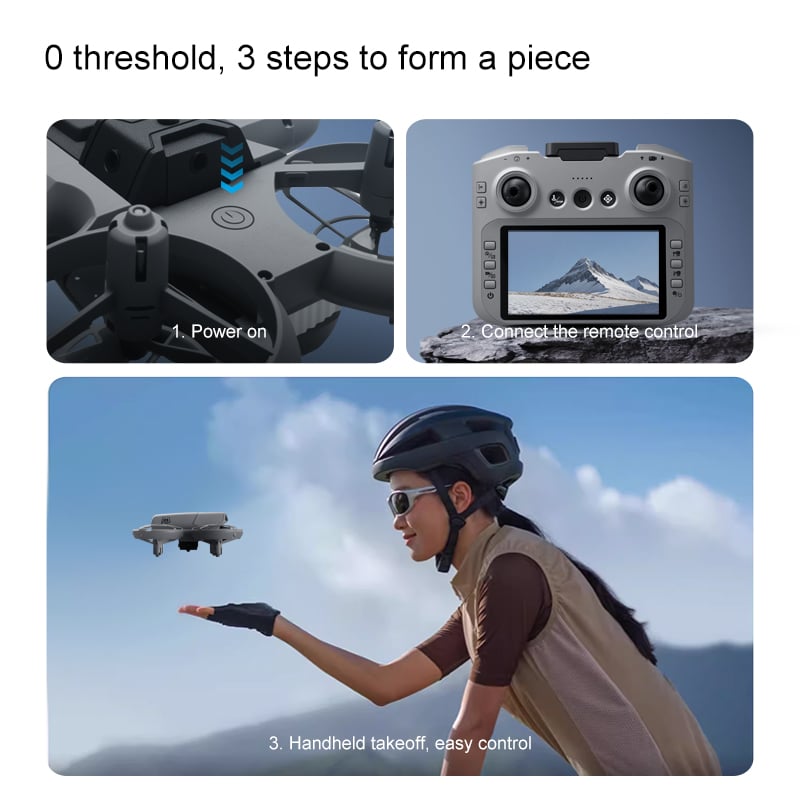 0 threshold, 3 steps to form a piece

1. Power on

2. Connect the remote control

3. Handheld takeoff, easy control